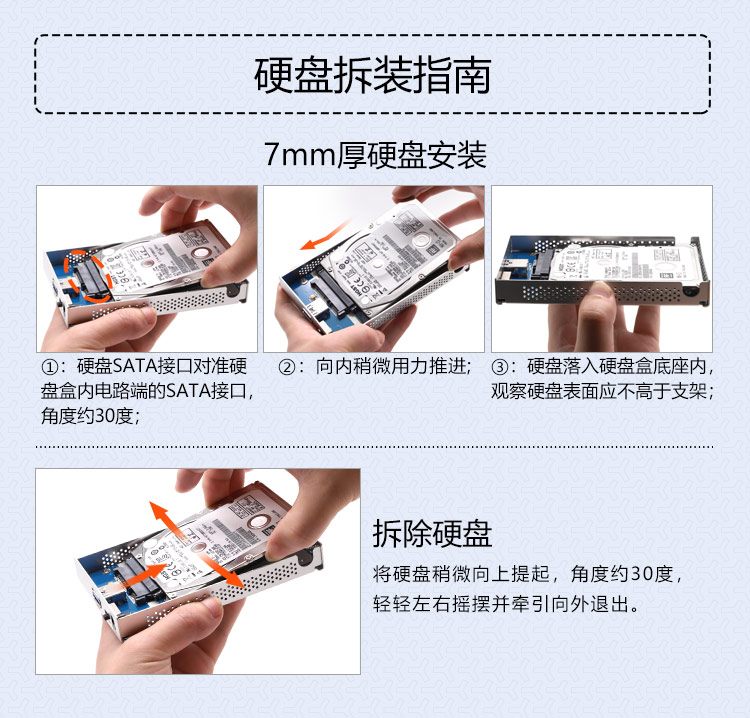 硬盘拆装指南

7mm厚硬盘安装

①：硬盘SATA接口对准硬盘盒内电路端的SATA接口，角度约30度；

②：向内稍微用力推进；

③：硬盘落入硬盘盒底座内，观察硬盘表面应不高于支架；

拆除硬盘

将硬盘稍微向上提起，角度约30度，轻轻左右摇摆并牵引向外退出。